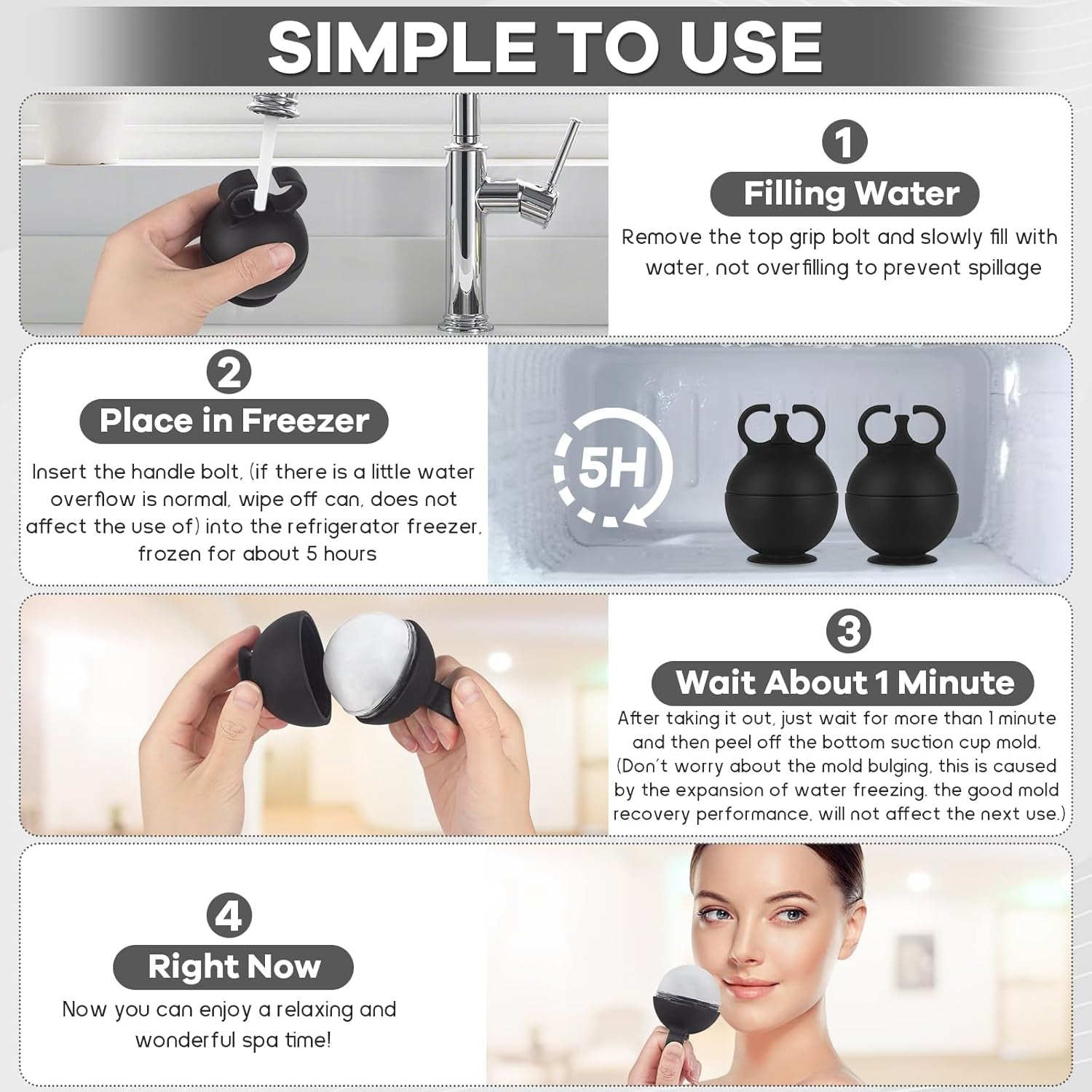 SIMPLE TO USE

1

Filling Water

Remove the top grip bolt and slowly fill with water, not overfilling to prevent spillage

2

Place in Freezer

Insert the handle bolt, (if there is a little water overflow is normal, wipe off can, does not affect the use of) into the refrigerator freezer, frozen for about 5 hours

5H

3

Wait About 1 Minute

After taking it out, just wait for more than 1 minute and then peel off the bottom suction cup mold. (Don't worry about the mold bulging, this is caused by the expansion of water freezing. the good mold recovery performance, will not affect the next use.)

4

Right Now

Now you can enjoy a relaxing and wonderful spa time!